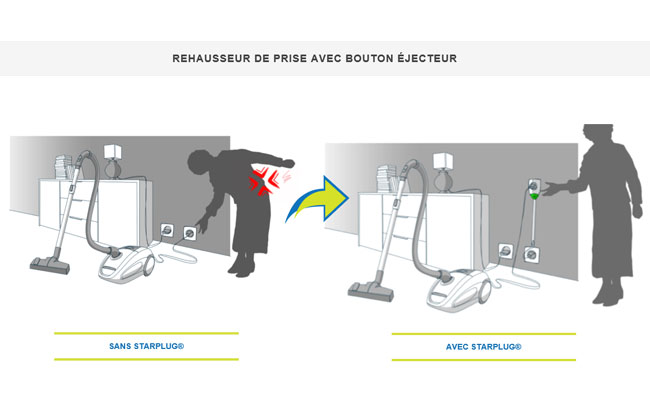 REHAUSSEUR DE PRISE AVEC BOUTON ÉJECTEUR

SANS STARPLUG®

AVEC STARPLUG®