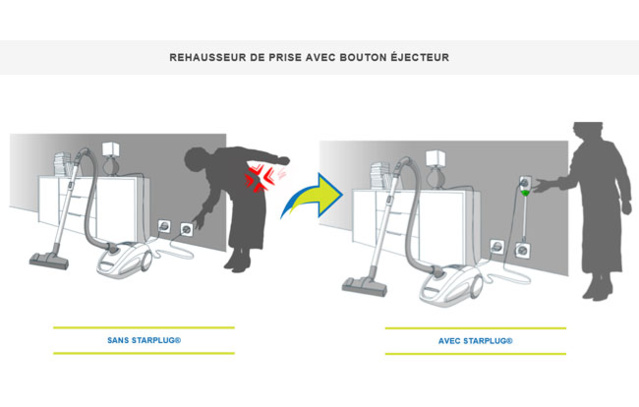 REHAUSSEUR DE PRISE AVEC BOUTON ÉJECTEUR

SANS STARPLUG®

AVEC STARPLUG®